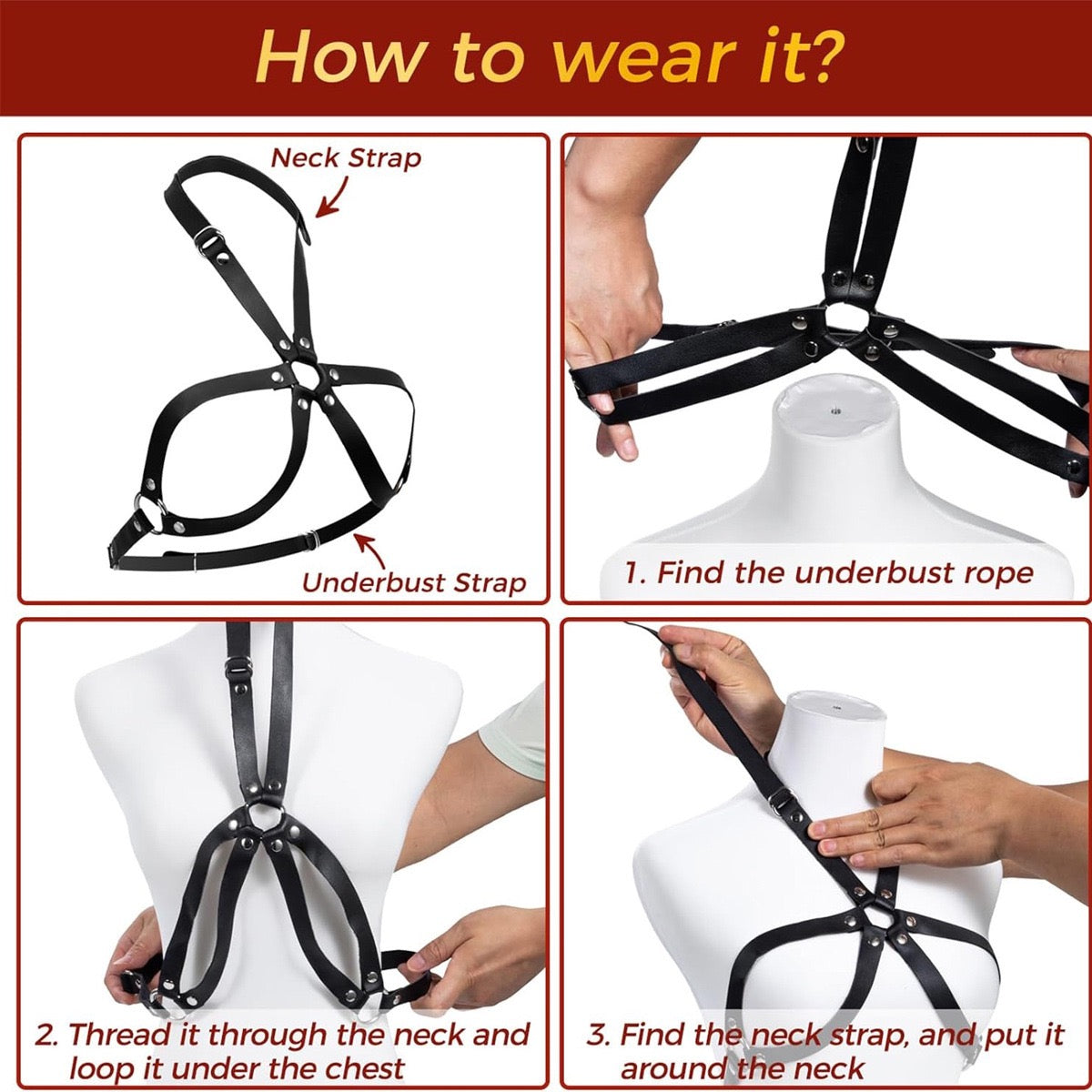 How to wear it?

Neck Strap

Underbust Strap

1. Find the underbust rope

2. Thread it through the neck and loop it under the chest

3. Find the neck strap, and put it around the neck